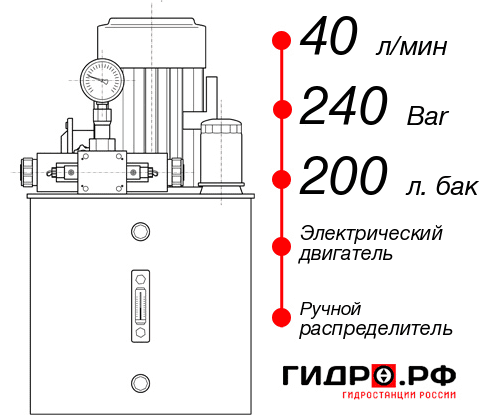 40 л/мин

240 Bar

200 л. бак

Электрический двигатель

Ручной распределитель

ГИДРО.РФ
ГИДРОСТАНЦИИ РОССИИ