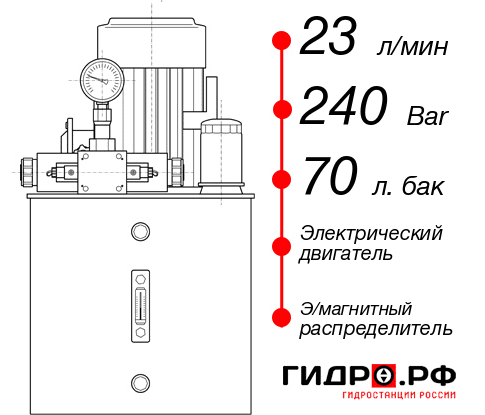 23 л/мин
240 Bar
70 л. бак
Электрический двигатель
Э/магнитный распределитель
ГИДРО.РФ
ГИДРОСТАНЦИИ РОССИИ