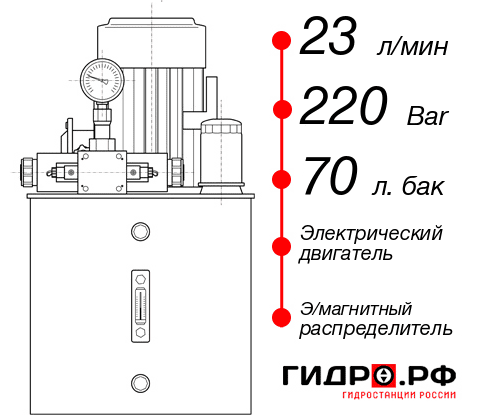 23 л/мин

220 Bar

70 л. бак

Электрический двигатель

Э/магнитный распределитель

ГИДРО.РФ
ГИДРОСТАНЦИИ РОССИИ