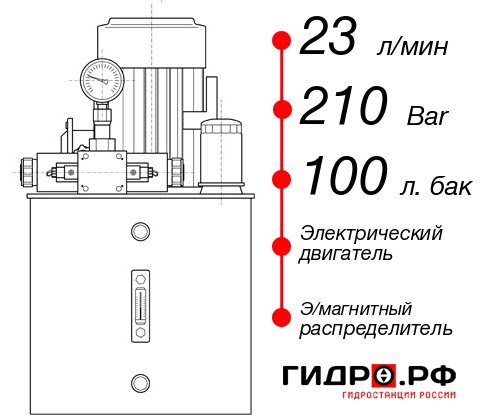 23 л/мин

210 Bar

100 л. бак

Электрический двигатель

Э/магнитный распределитель

ГИДРО.РФ
ГИДРОСТАНЦИИ РОССИИ