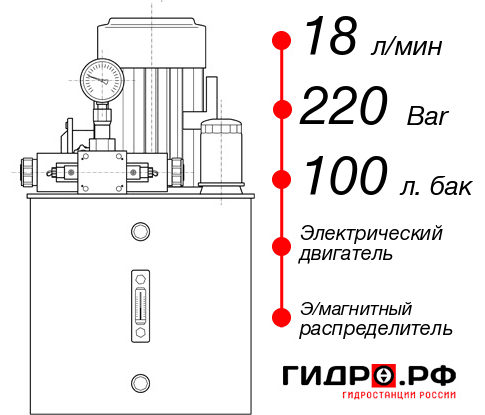 18 л/мин

220 Bar

100 л. бак

Электрический двигатель

Э/магнитный распределитель

ГИДРО.РФ
ГИДРОСТАНЦИИ РОССИИ