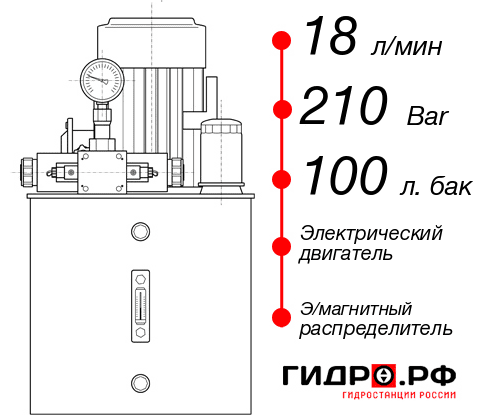 18 л/мин

210 Bar

100 л. бак

Электрический двигатель

Э/магнитный распределитель

ГИДРО.РФ
ГИДРОСТАНЦИИ РОССИИ