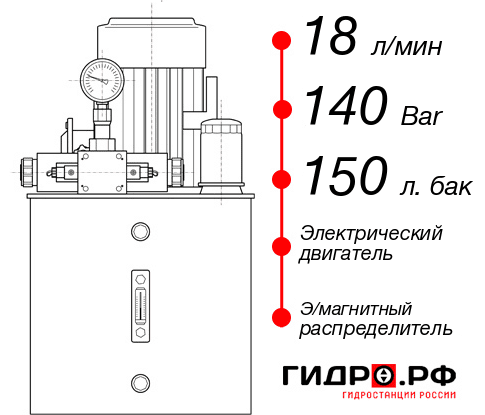 18 л/мин
140 Bar
150 л. бак
Электрический двигатель
Э/магнитный распределитель
ГИДРО.РФ
ГИДРОСТАНЦИИ РОССИИ