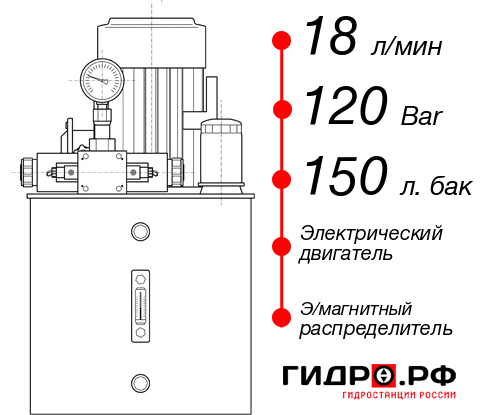 18 л/мин

120 Bar

150 л. бак

Электрический двигатель

Э/магнитный распределитель

ГИДРО.РФ

ГИДРОСТАНЦИИ РОССИИ