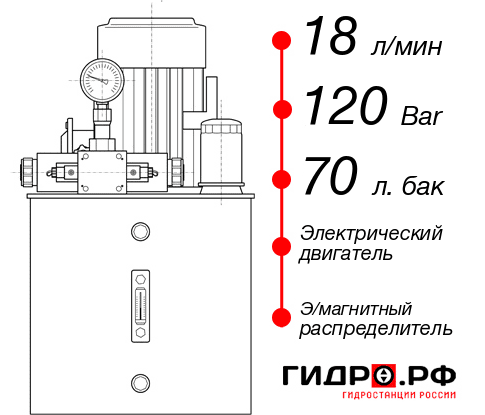 18 л/мин

120 Bar

70 л. бак

Электрический двигатель

Э/магнитный распределитель

ГИДРО.РФ
ГИДРОСТАНЦИИ РОССИИ