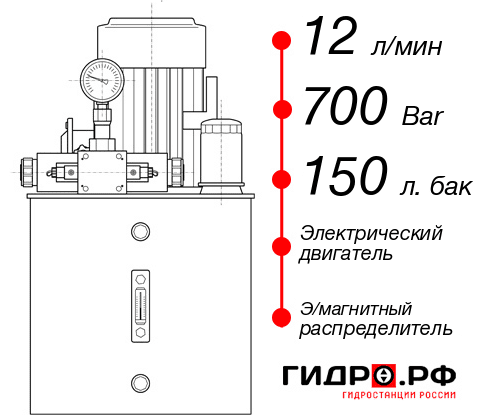 12 л/мин
700 Bar
150 л. бак
Электрический двигатель
Э/магнитный распределитель
ГИДРО.РФ
ГИДРОСТАНЦИИ РОССИИ