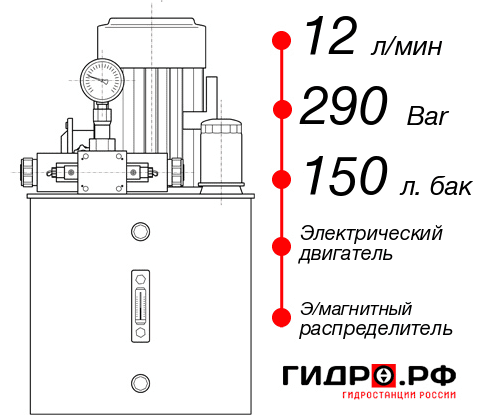 12 л/мин
290 Bar
150 л. бак
Электрический двигатель
Э/магнитный распределитель
ГИДРО.РФ
ГИДРОСТАНЦИИ РОССИИ