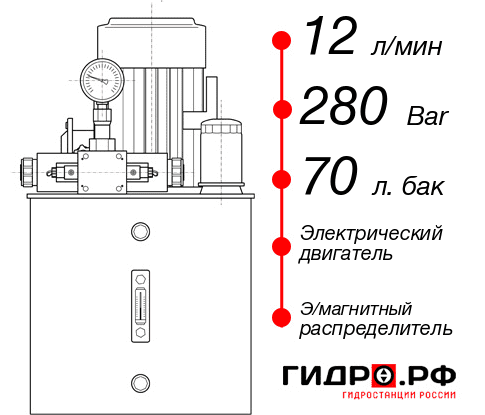 12 л/мин
280 Bar
70 л. бак
Электрический двигатель
Э/магнитный распределитель
ГИДРО.РФ
ГИДРОСТАНЦИИ РОССИИ