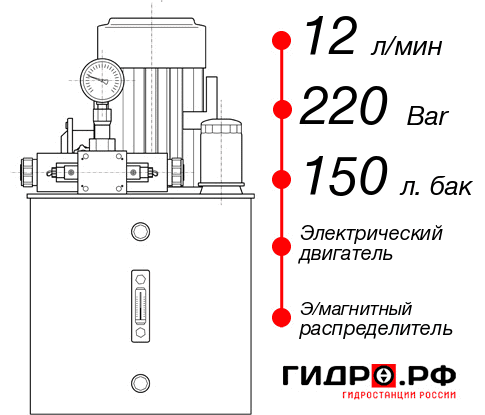 12 л/мин

220 Bar

150 л. бак

Электрический двигатель

Э/магнитный распределитель

ГИДРО.РФ

ГИДРОСТАНЦИИ РОССИИ