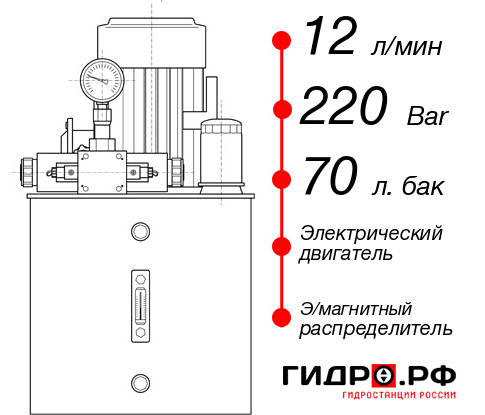 12 л/мин
220 Bar
70 л. бак
Электрический двигатель
Э/магнитный распределитель
ГИДРО.РФ
ГИДРОСТАНЦИИ РОССИИ