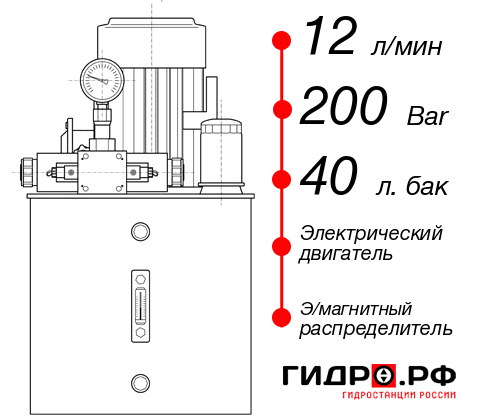 12 л/мин

200 Bar

40 л. бак

Электрический двигатель

Э/магнитный распределитель

ГИДРО.РФ
ГИДРОСТАНЦИИ РОССИИ