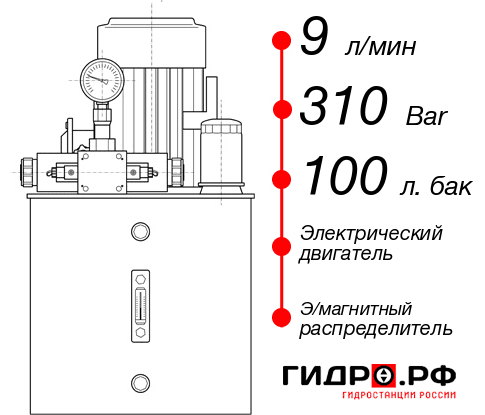 9 л/мин
310 Bar
100 л. бак
Электрический двигатель
Э/магнитный распределитель
ГИДРО.РФ
ГИДРОСТАНЦИИ РОССИИ