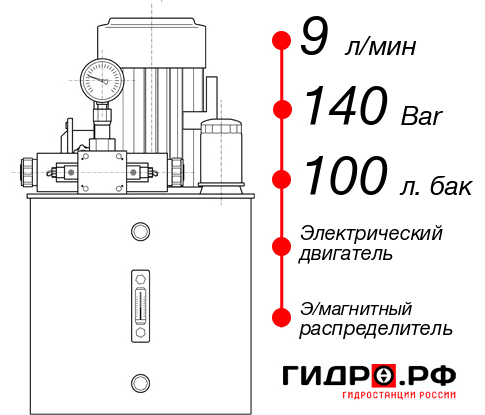 9 л/мин

140 Bar

100 л. бак

Электрический двигатель

Э/магнитный распределитель

ГИДРО.РФ

ГИДРОСТАНЦИИ РОССИИ