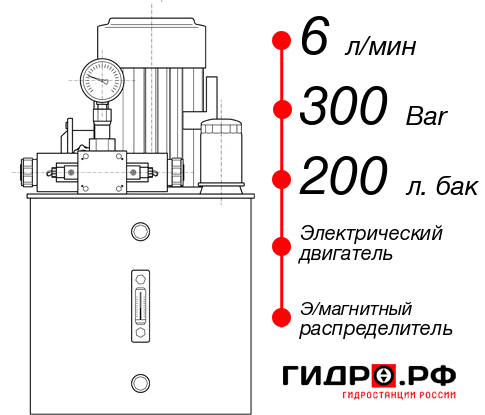 6 л/мин
300 Bar
200 л. бак
Электрический двигатель
Э/магнитный распределитель
ГИДРО.РФ
ГИДРОСТАНЦИИ РОССИИ