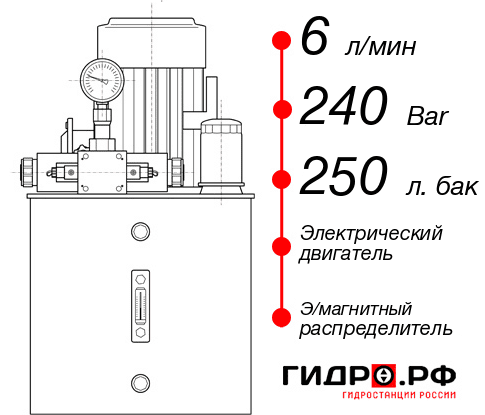 6 л/мин

240 Bar

250 л. бак

Электрический двигатель

Э/магнитный распределитель

ГИДРО.РФ
ГИДРОСТАНЦИИ РОССИИ