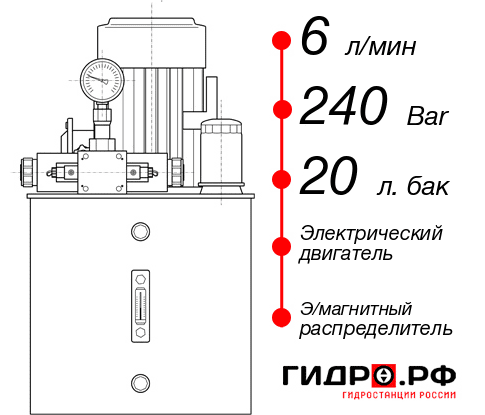 6 л/мин
240 Bar
20 л. бак
Электрический двигатель
Э/магнитный распределитель
ГИДРО.РФ
ГИДРОСТАНЦИИ РОССИИ