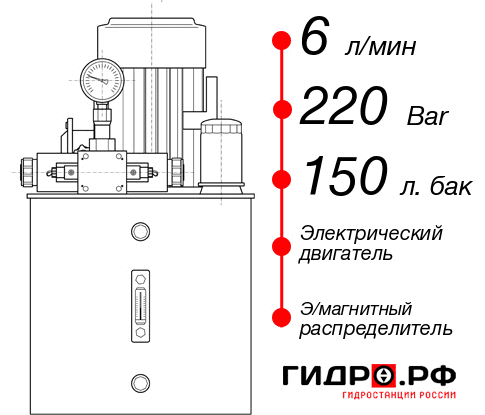 6 л/мин

220 Bar

150 л. бак

Электрический двигатель

Э/магнитный распределитель

ГИДРО.РФ
ГИДРОСТАНЦИИ РОССИИ