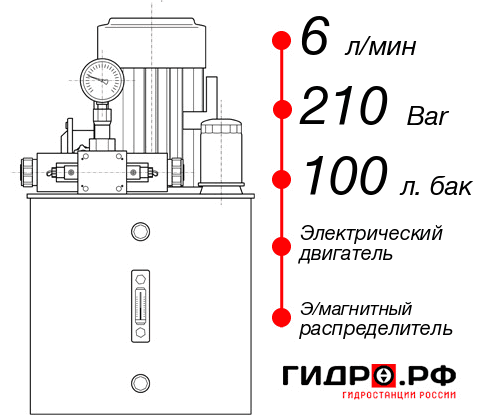 6 л/мин

210 Bar

100 л. бак

Электрический двигатель

Э/магнитный распределитель

ГИДРО.РФ
ГИДРОСТАНЦИИ РОССИИ