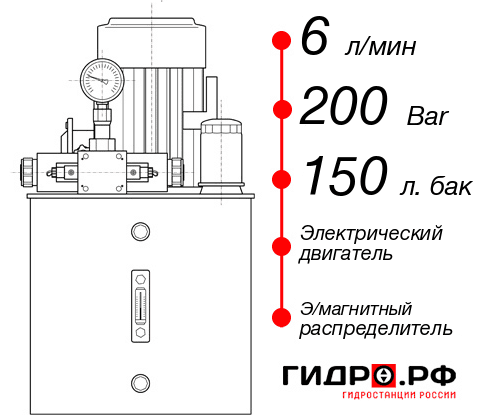 6 л/мин
200 Bar
150 л. бак
Электрический двигатель
Э/магнитный распределитель
ГИДРО.РФ
ГИДРОСТАНЦИИ РОССИИ