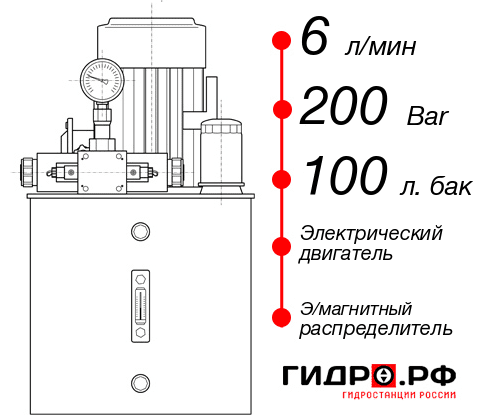 6 л/мин
200 Bar
100 л. бак
Электрический двигатель
Э/магнитный распределитель
ГИДРО.РФ
ГИДРОСТАНЦИИ РОССИИ