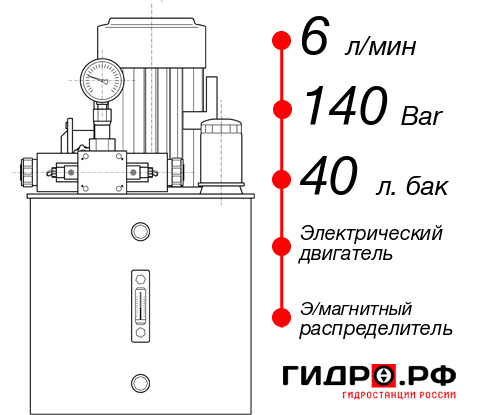 6 л/мин
140 Bar
40 л. бак
Электрический двигатель
Э/магнитный распределитель
ГИДРО.РФ
ГИДРОСТАНЦИИ РОССИИ