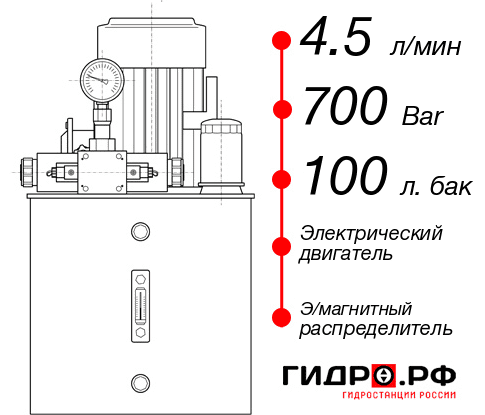 4.5 л/мин
700 Bar
100 л. бак
Электрический двигатель
Э/магнитный распределитель
ГИДРО.РФ
ГИДРОСТАНЦИИ РОССИИ