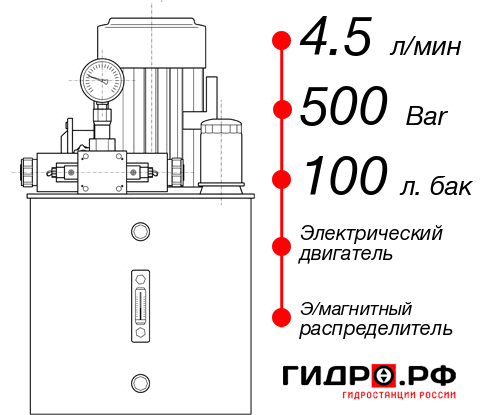 4.5 л/мин
500 Bar
100 л. бак
Электрический двигатель
Э/магнитный распределитель
ГИДРО.РФ
ГИДРОСТАНЦИИ РОССИИ