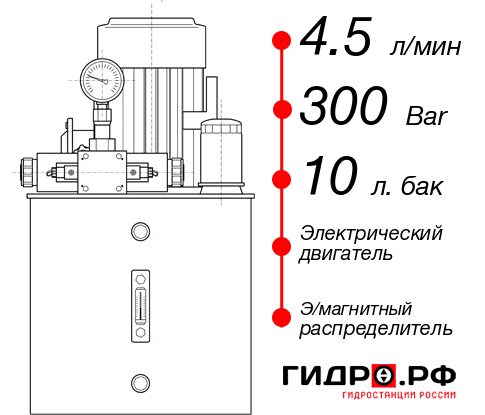 4.5 л/мин

300 Bar

10 л. бак

Электрический двигатель

Э/магнитный распределитель

ГИДРО.РФ
ГИДРОСТАНЦИИ РОССИИ