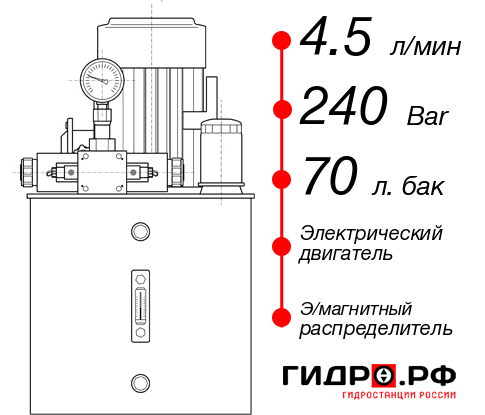 4.5 л/мин

240 Bar

70 л. бак

Электрический двигатель

Э/магнитный распределитель

ГИДРО.РФ

ГИДРОСТАНЦИИ РОССИИ