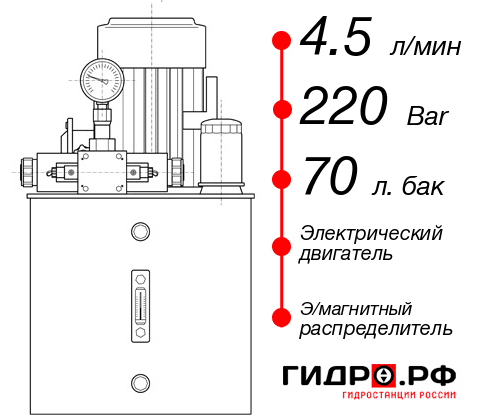 4.5 л/мин

220 Bar

70 л. бак

Электрический двигатель

Э/магнитный распределитель

ГИДРО.РФ

ГИДРОСТАНЦИИ РОССИИ