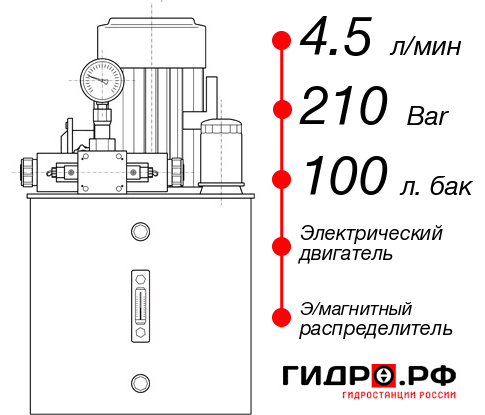 4.5 л/мин
210 Bar
100 л. бак
Электрический двигатель
Э/магнитный распределитель
ГИДРО.РФ
ГИДРОСТАНЦИИ РОССИИ