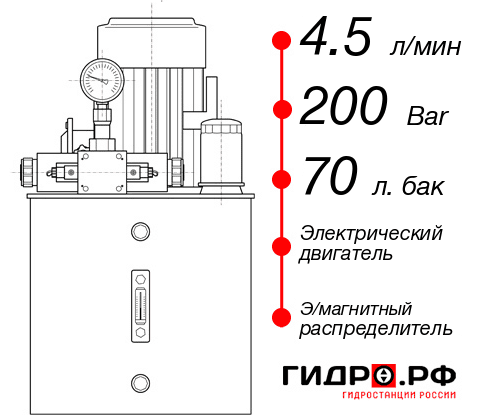 4.5 л/мин
200 Bar
70 л. бак
Электрический двигатель
Э/магнитный распределитель
ГИДРО.РФ
ГИДРОСТАНЦИИ РОССИИ