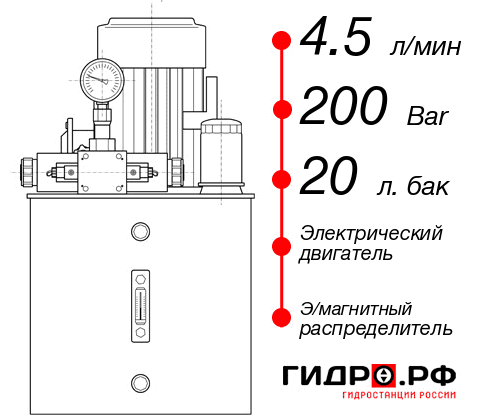 4.5 л/мин
200 Bar
20 л. бак
Электрический двигатель
Э/магнитный распределитель
ГИДРО.РФ
ГИДРОСТАНЦИИ РОССИИ