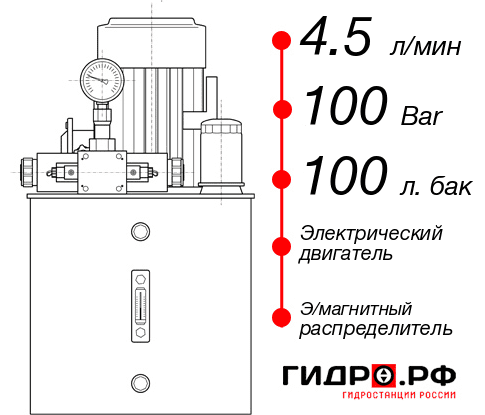 4.5 л/мин
100 Bar
100 л. бак
Электрический двигатель
Э/магнитный распределитель
ГИДРО.РФ
ГИДРОСТАНЦИИ РОССИИ