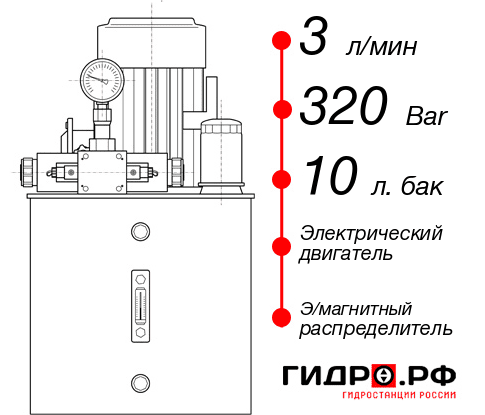 3 л/мин

320 Bar

10 л. бак

Электрический двигатель

Э/магнитный распределитель

ГИДРО.РФ
ГИДРОСТАНЦИИ РОССИИ