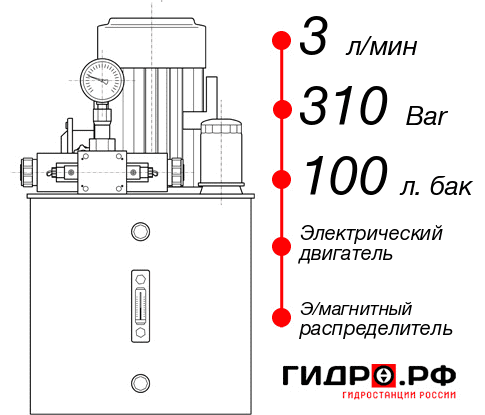 3 л/мин

310 Bar

100 л. бак

Электрический двигатель

Э/магнитный распределитель

ГИДРО.РФ
ГИДРОСТАНЦИИ РОССИИ