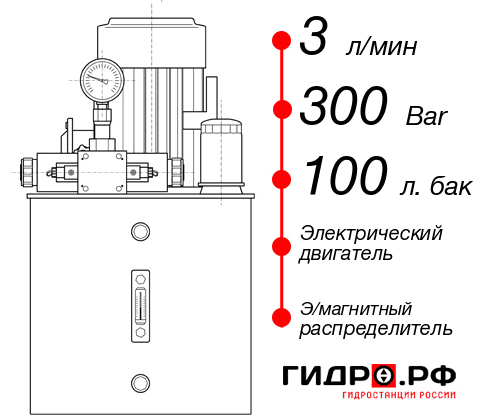 3 л/мин

300 Bar

100 л. бак

Электрический двигатель

Э/магнитный распределитель

ГИДРО.РФ

ГИДРОСТАНЦИИ РОССИИ