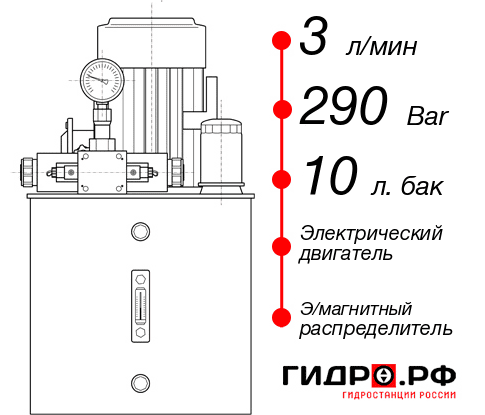 3 л/мин

290 Bar

10 л. бак

Электрический двигатель

Э/магнитный распределитель

ГИДРО.РФ
ГИДРОСТАНЦИИ РОССИИ