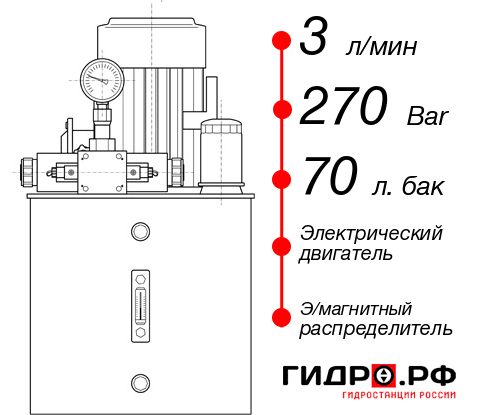 3 л/мин

270 Bar

70 л. бак

Электрический двигатель

Э/магнитный распределитель

ГИДРО.РФ
ГИДРОСТАНЦИИ РОССИИ