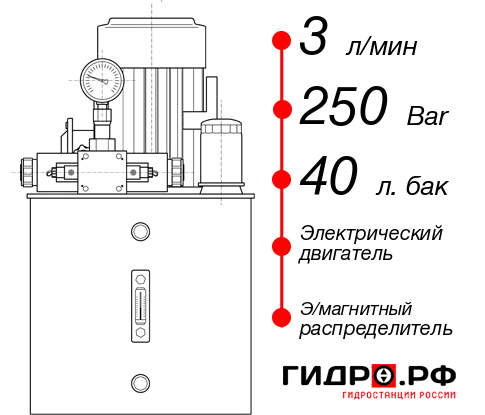 3 л/мин

250 Bar

40 л. бак

Электрический двигатель

Э/магнитный распределитель

ГИДРО.РФ
ГИДРОСТАНЦИИ РОССИИ