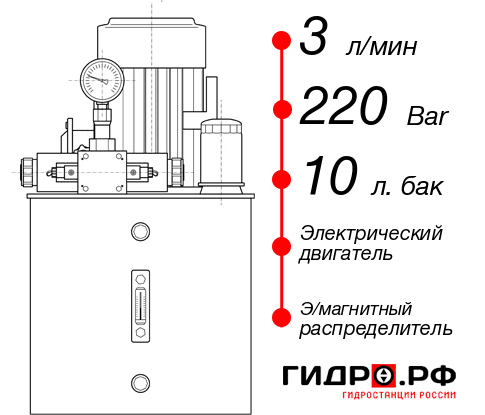 3 л/мин

220 Bar

10 л. бак

Электрический двигатель

Э/магнитный распределитель

ГИДРО.РФ
ГИДРОСТАНЦИИ РОССИИ