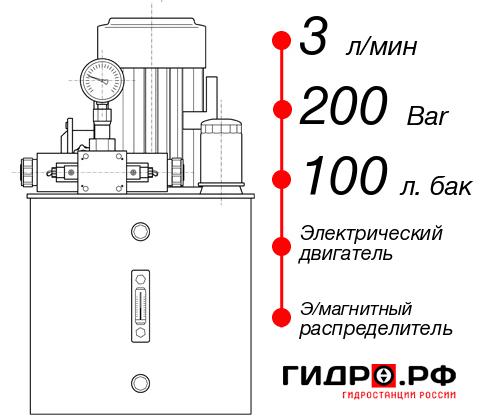 3 л/мин
200 Bar
100 л. бак
Электрический двигатель
Э/магнитный распределитель
ГИДРО.РФ
ГИДРОСТАНЦИИ РОССИИ