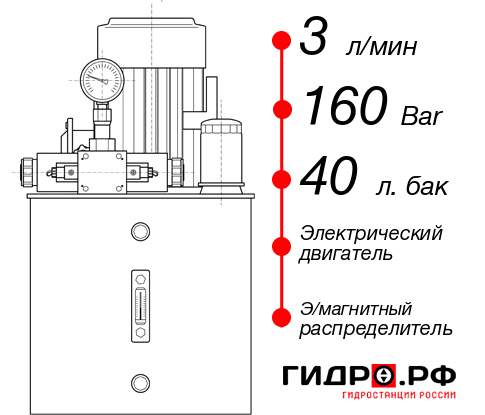 3 л/мин

160 Bar

40 л. бак

Электрический двигатель

Э/магнитный распределитель

ГИДРО.РФ
ГИДРОСТАНЦИИ РОССИИ