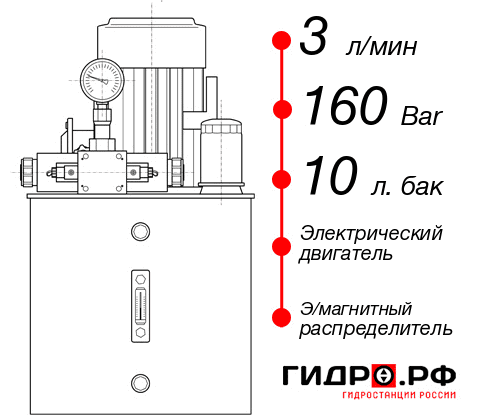 3 л/мин

160 Bar

10 л. бак

Электрический двигатель

Э/магнитный распределитель

ГИДРО.РФ
ГИДРОСТАНЦИИ РОССИИ