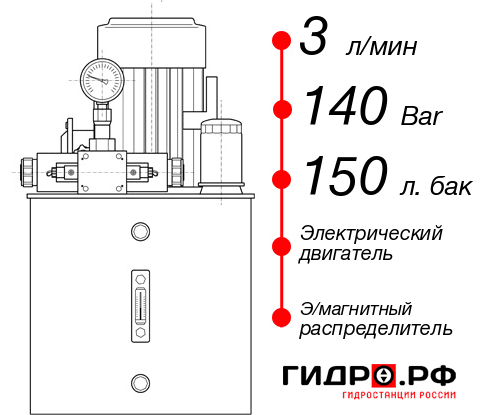 3 л/мин

140 Bar

150 л. бак

Электрический двигатель

Э/магнитный распределитель

ГИДРО.РФ
ГИДРОСТАНЦИИ РОССИИ