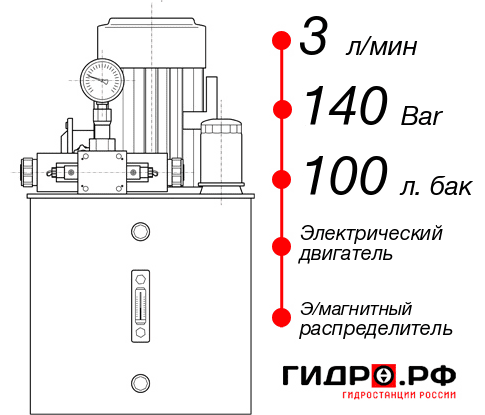 3 л/мин

140 Bar

100 л. бак

Электрический двигатель

Э/магнитный распределитель

ГИДРО.РФ
ГИДРОСТАНЦИИ РОССИИ