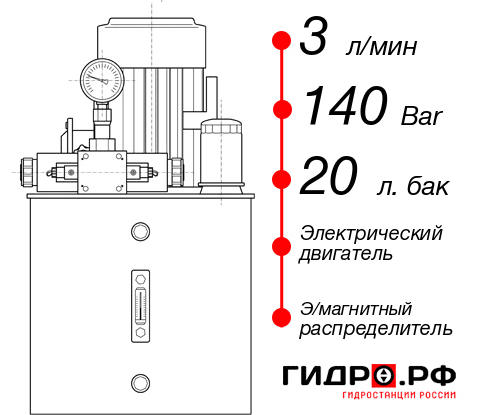 3 л/мин
140 Bar
20 л. бак
Электрический двигатель
Э/магнитный распределитель
ГИДРО.РФ
ГИДРОСТАНЦИИ РОССИИ