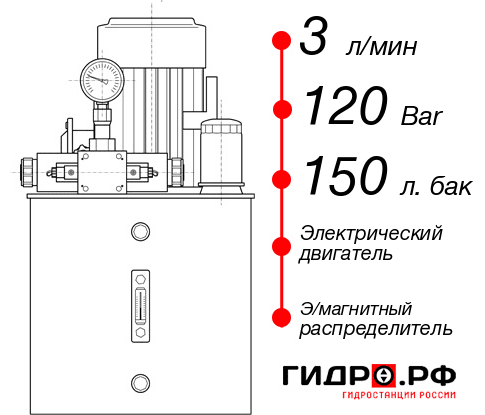 3 л/мин

120 Bar

150 л. бак

Электрический двигатель

Э/магнитный распределитель

ГИДРО.РФ

ГИДРОСТАНЦИИ РОССИИ