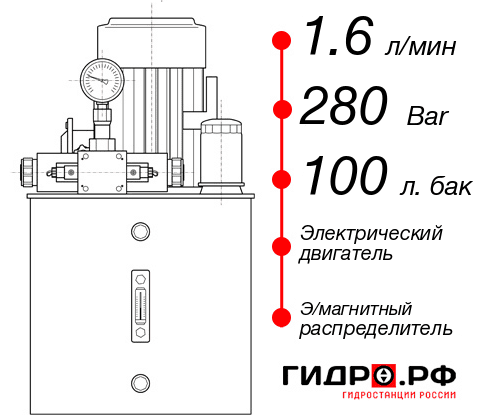 1.6 л/мин
280 Bar
100 л. бак
Электрический двигатель
Э/магнитный распределитель
ГИДРО.РФ
ГИДРОСТАНЦИИ РОССИИ