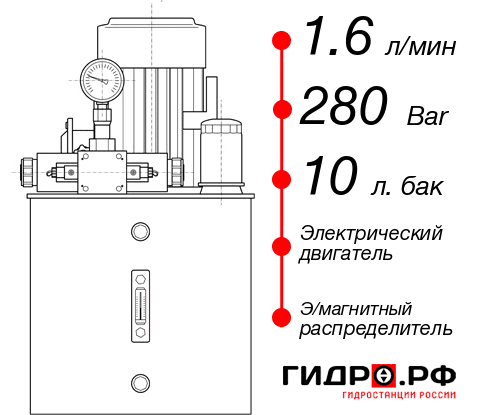 1.6 л/мин
280 Bar
10 л. бак
Электрический двигатель
Э/магнитный распределитель
ГИДРО.РФ
ГИДРОСТАНЦИИ РОССИИ